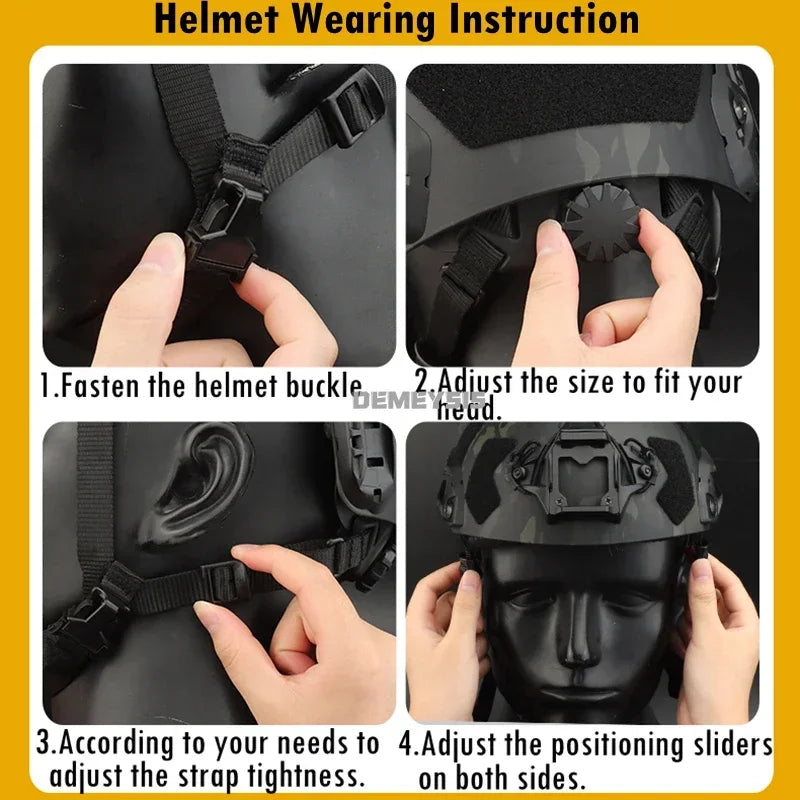 Helmet Wearing Instruction

1.Fasten the helmet buckle

2.Adjust the size to fit your head.

DEMEYSIS

3.According to your needs to adjust the strap tightness.

4.Adjust the positioning sliders on both sides.